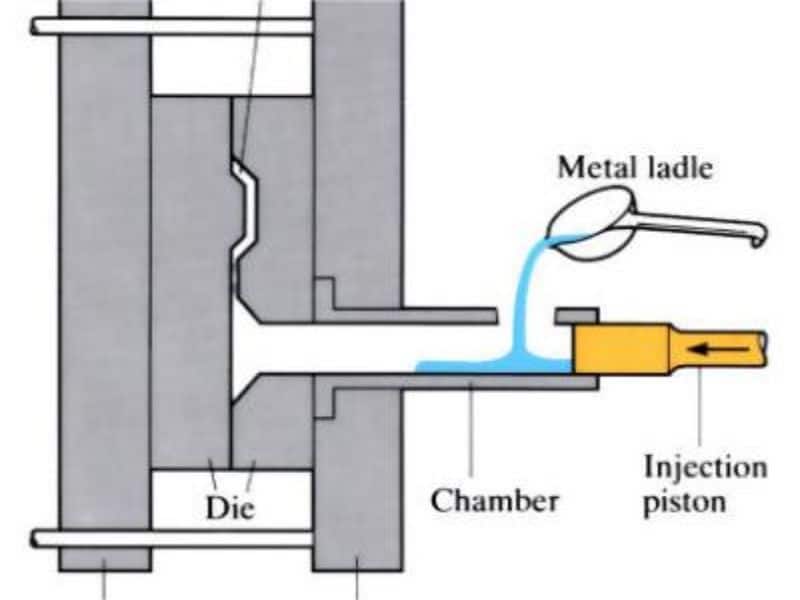 Metal ladle

Die

Chamber

Injection piston